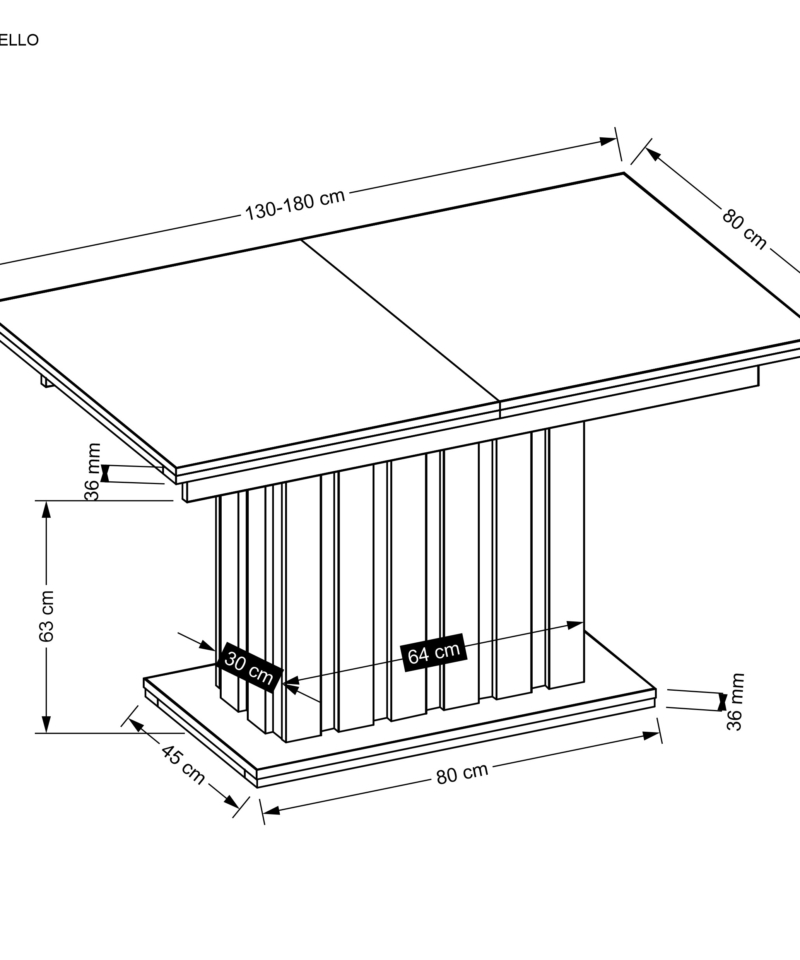 ELLO

130-180 cm

80 cm

36 mm

63 cm

30 cm

64 cm

36 mm

45 cm

80 cm