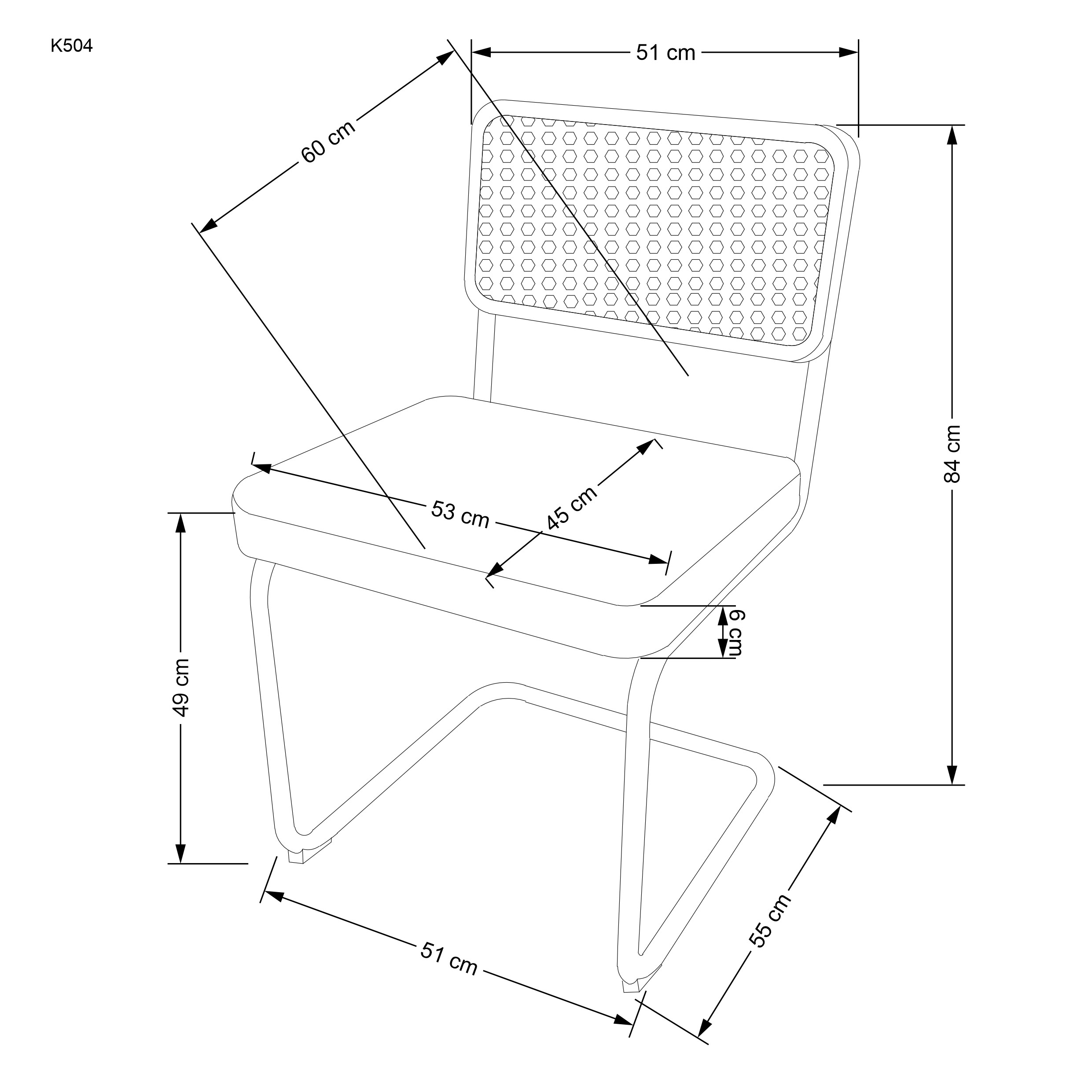 K504

51 cm

60 cm

84 cm

53 cm

45 cm

6 cm

49 cm

51 cm

55 cm