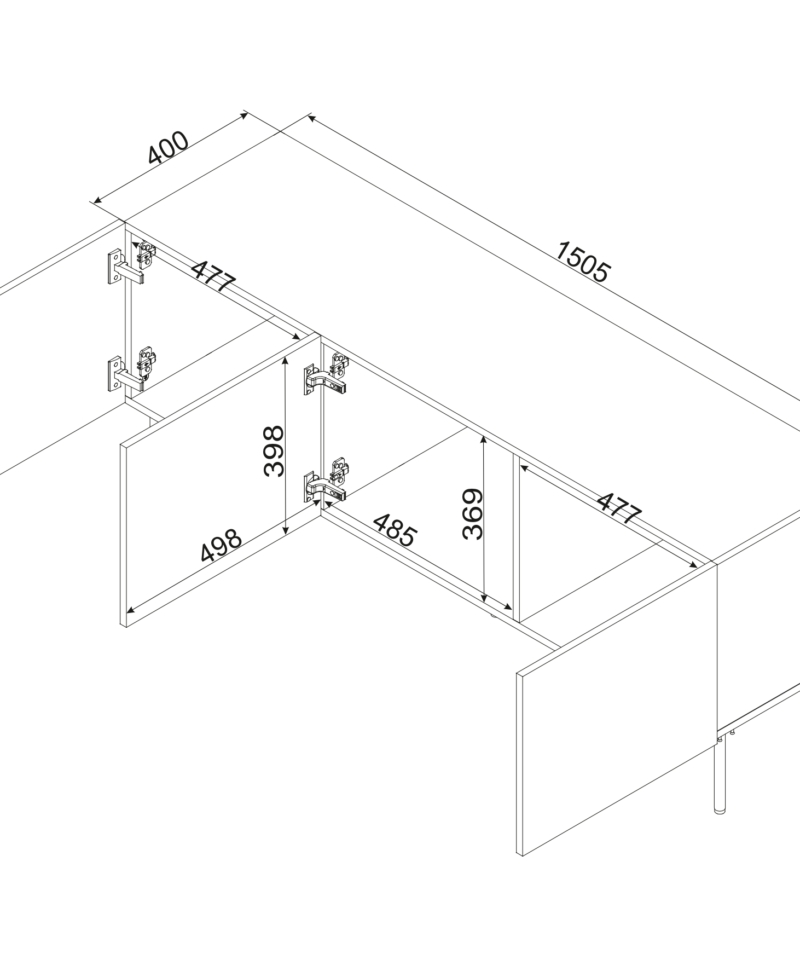 400
1505
477
398
498
485
369
477