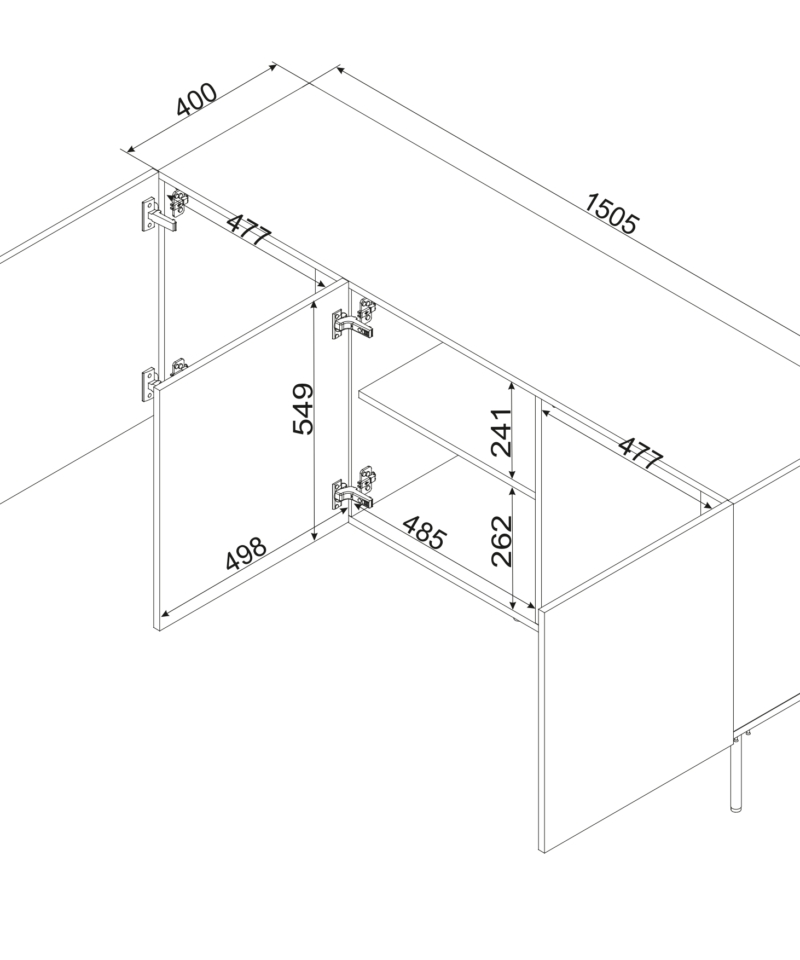 400
1505
477
549
241
477
498
485
262