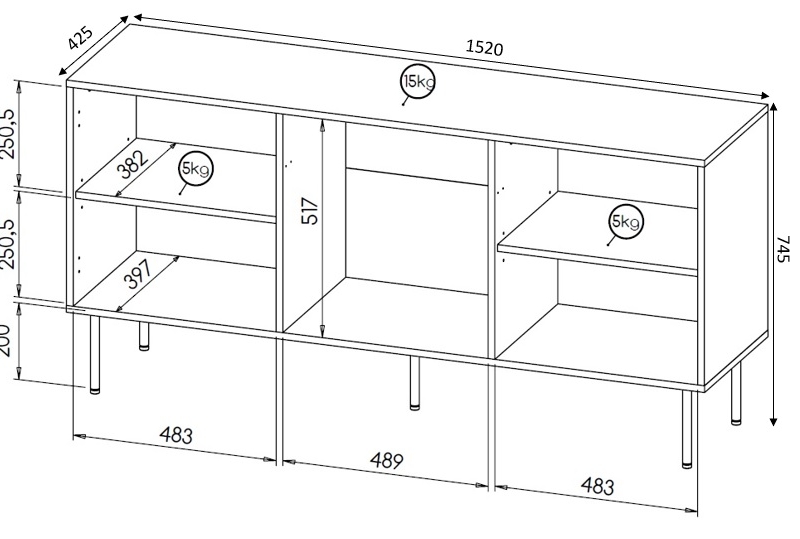 425
1520
15kg
250,5
382
5kg
517
5kg
745
250,5
397
200
483
489
483