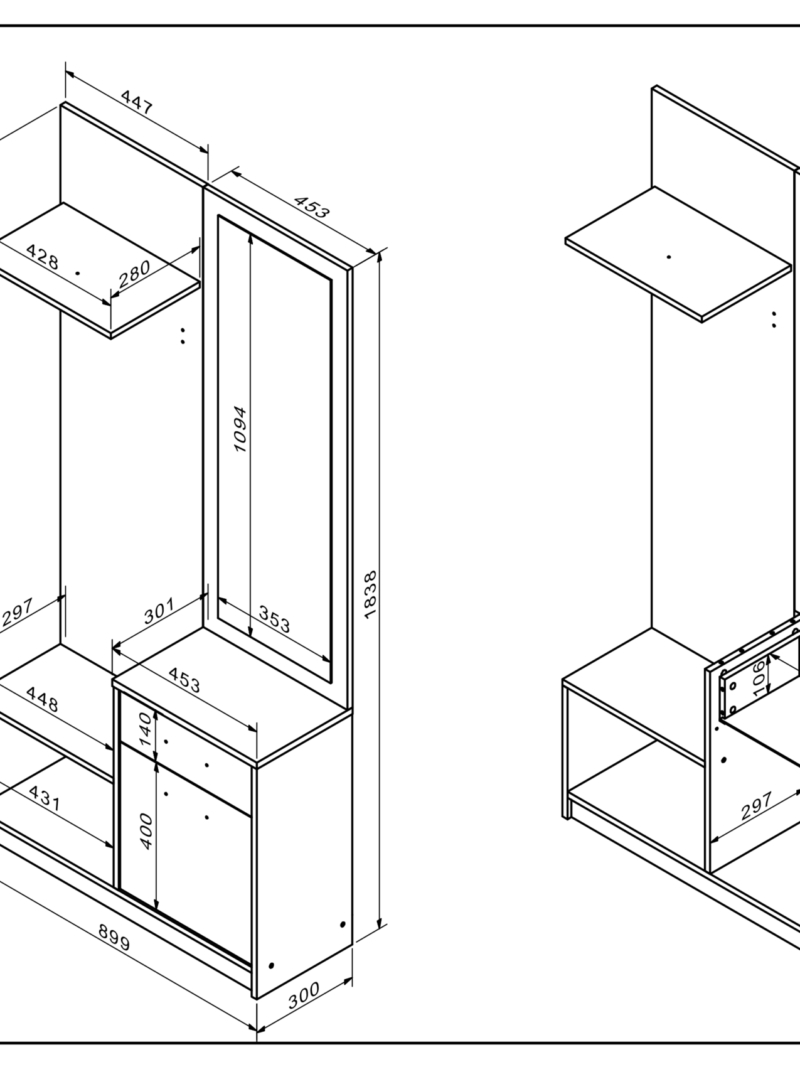 447
453
428
280
1094
1838
297
301
353
453
448
140
431
400
899
300
106
297