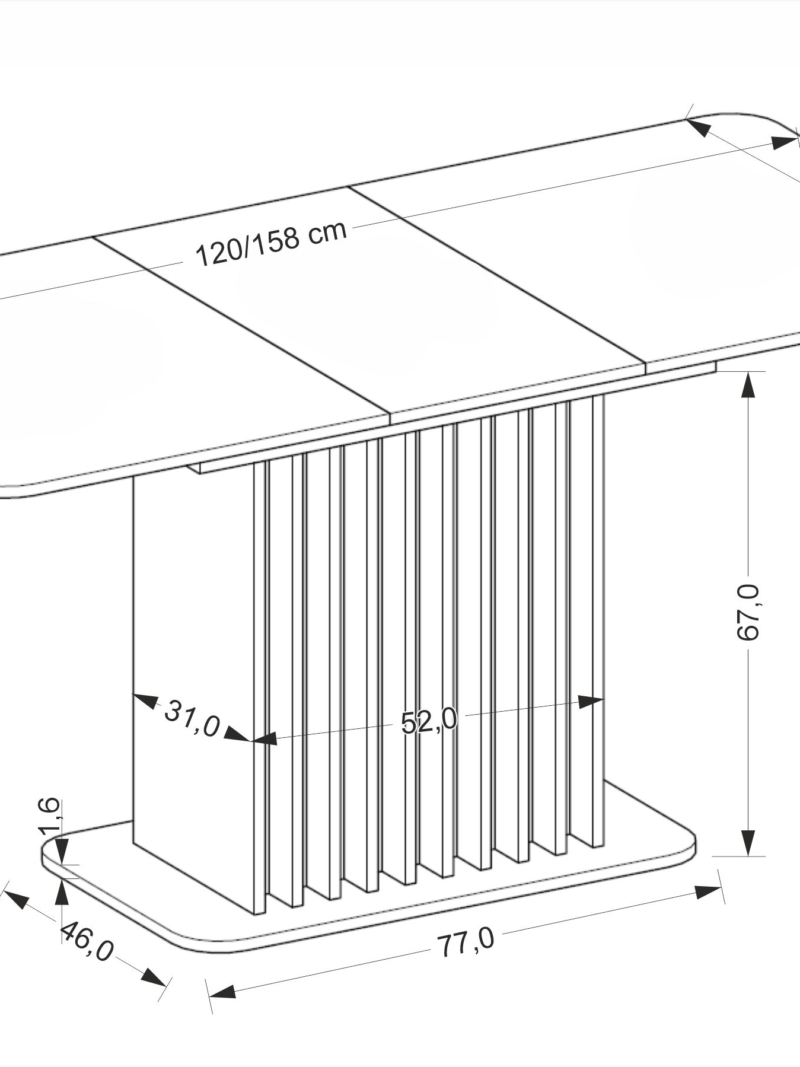 120/158 cm

67,0

31,0

52,0

1,6

46,0

77,0