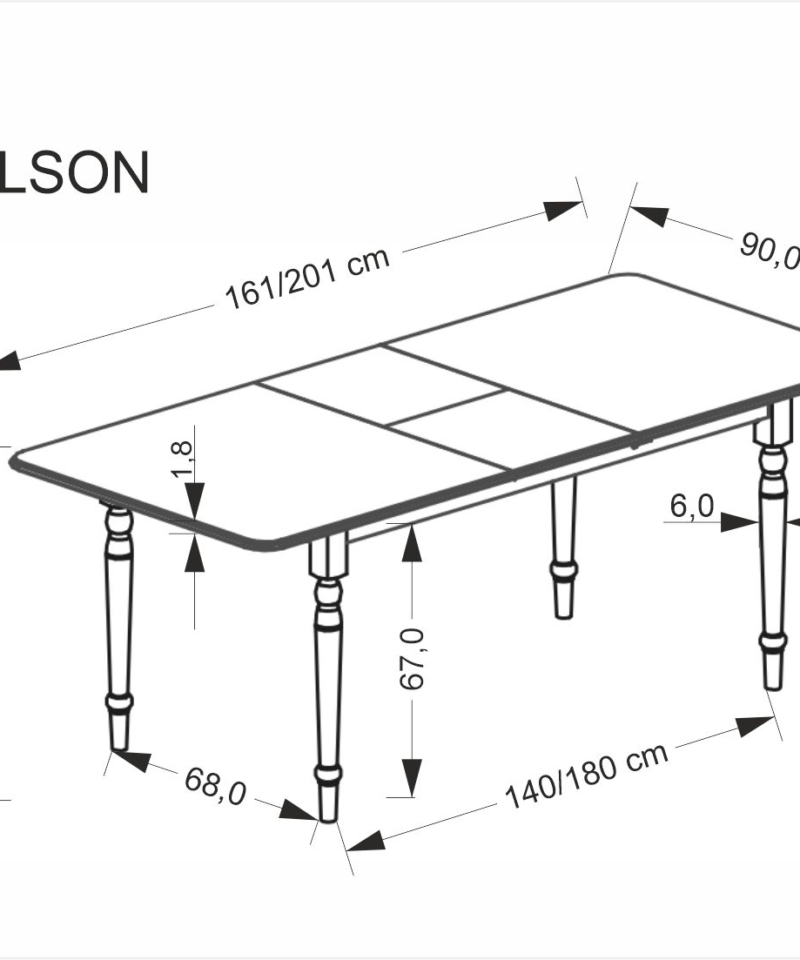 LSON

161/201 cm

90,0

1,8

6,0

67,0

68,0

140/180 cm