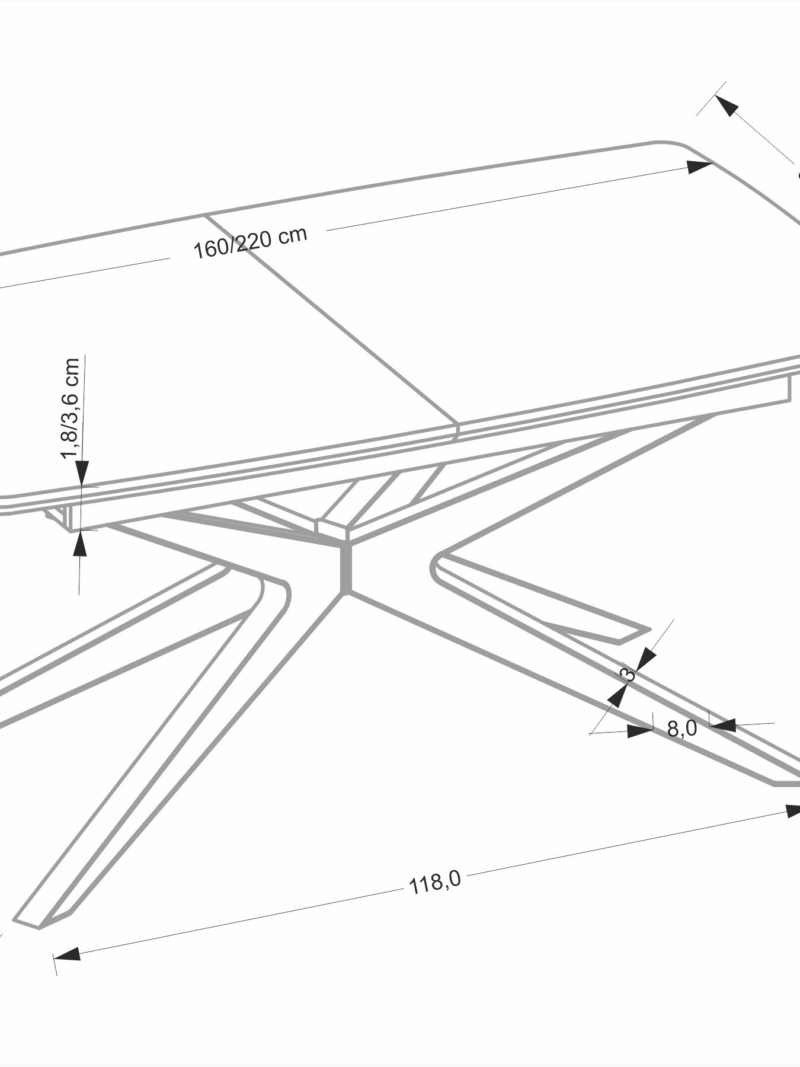 160/220 cm

1,8/3,6 cm

3

8,0

118,0