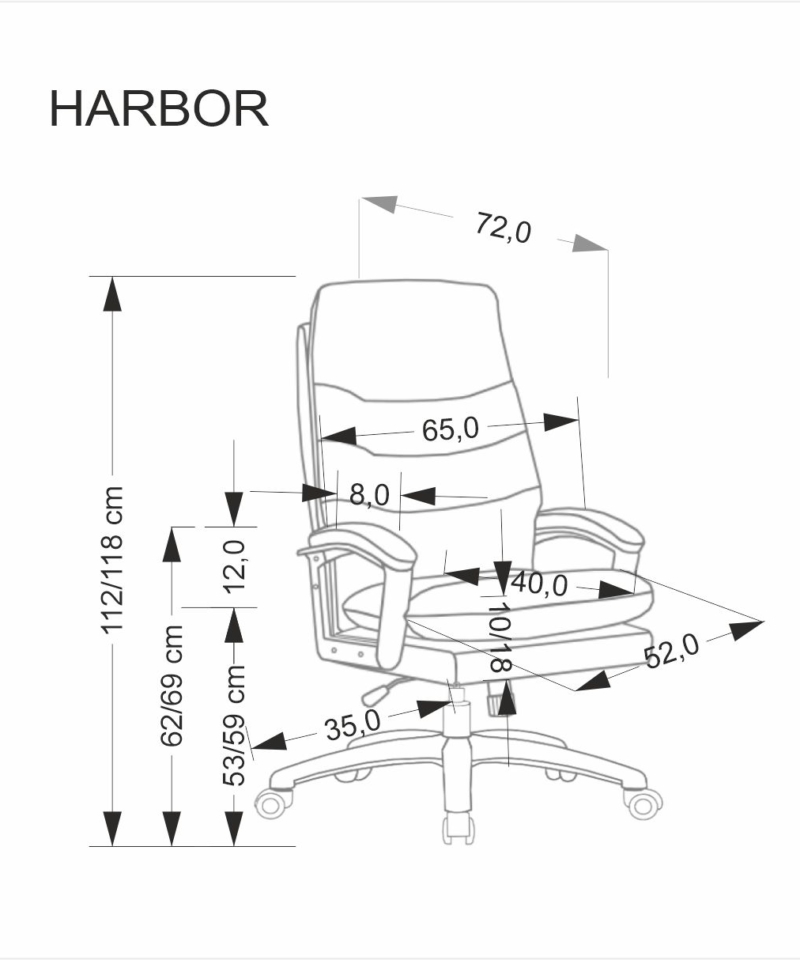 HARBOR

72,0

65,0

8,0

12,0

40,0

10/18

52,0

35,0

112/118 cm

62/69 cm

53/59 cm