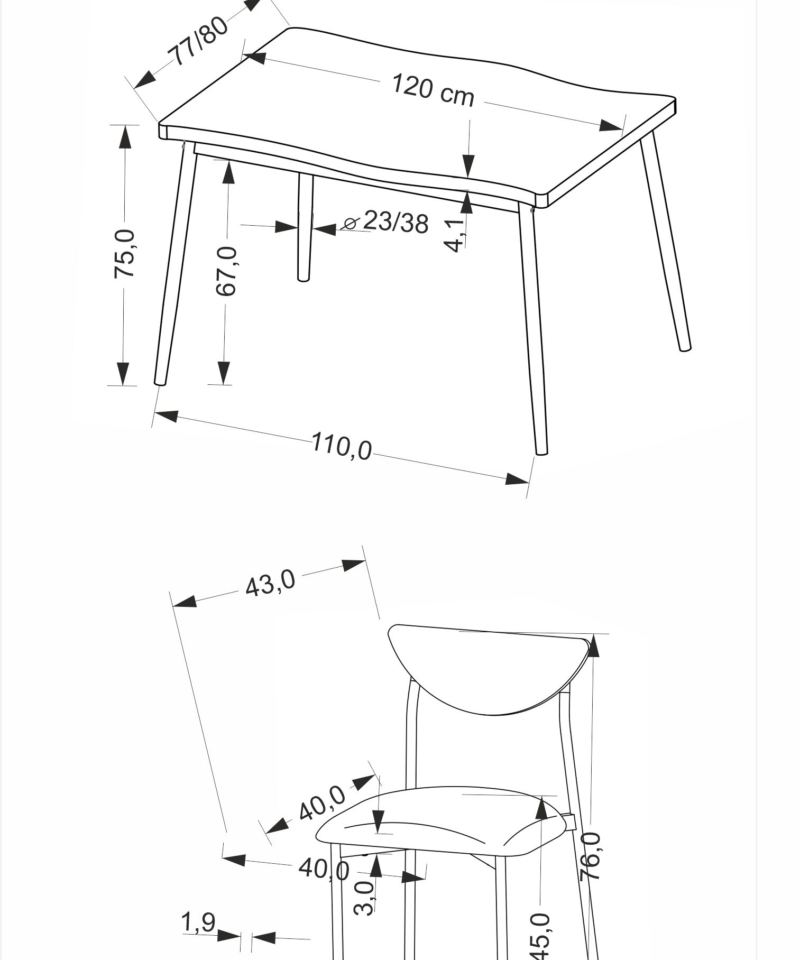 77/80
120 cm
75,0
67,0
⌀23/38
4,1
110,0
43,0
40,0
40,0
3,0
76,0
45,0
1,9