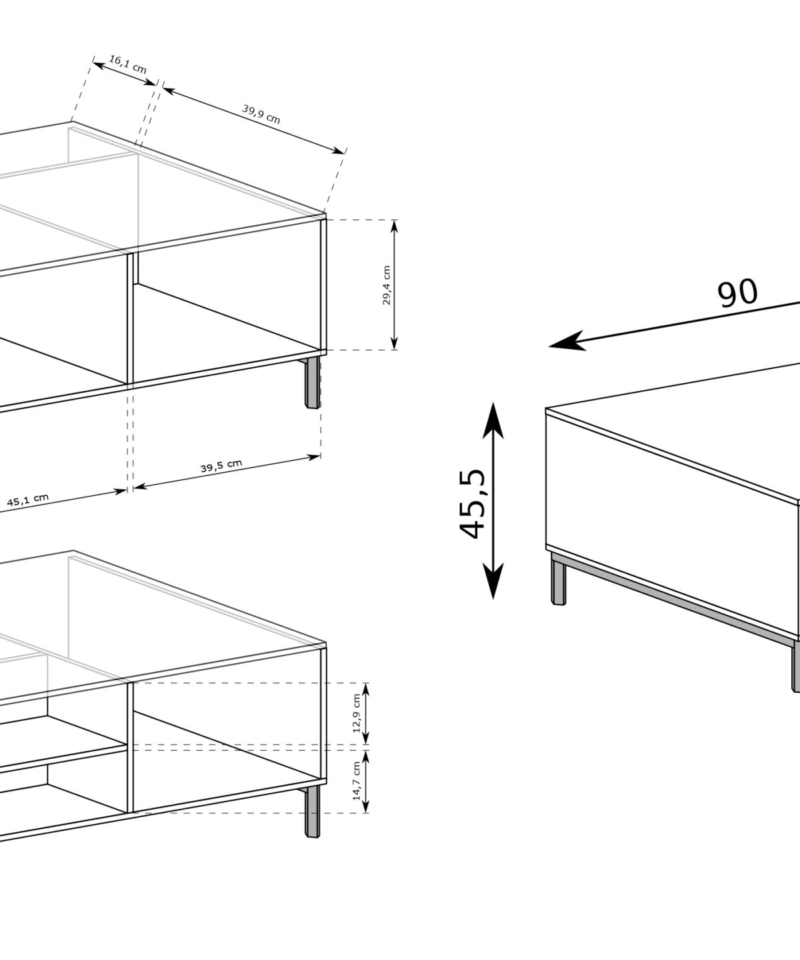 16,1 cm
39,9 cm
29,4 cm
39,5 cm
45,1 cm
12,9 cm
14,7 cm
90
45,5