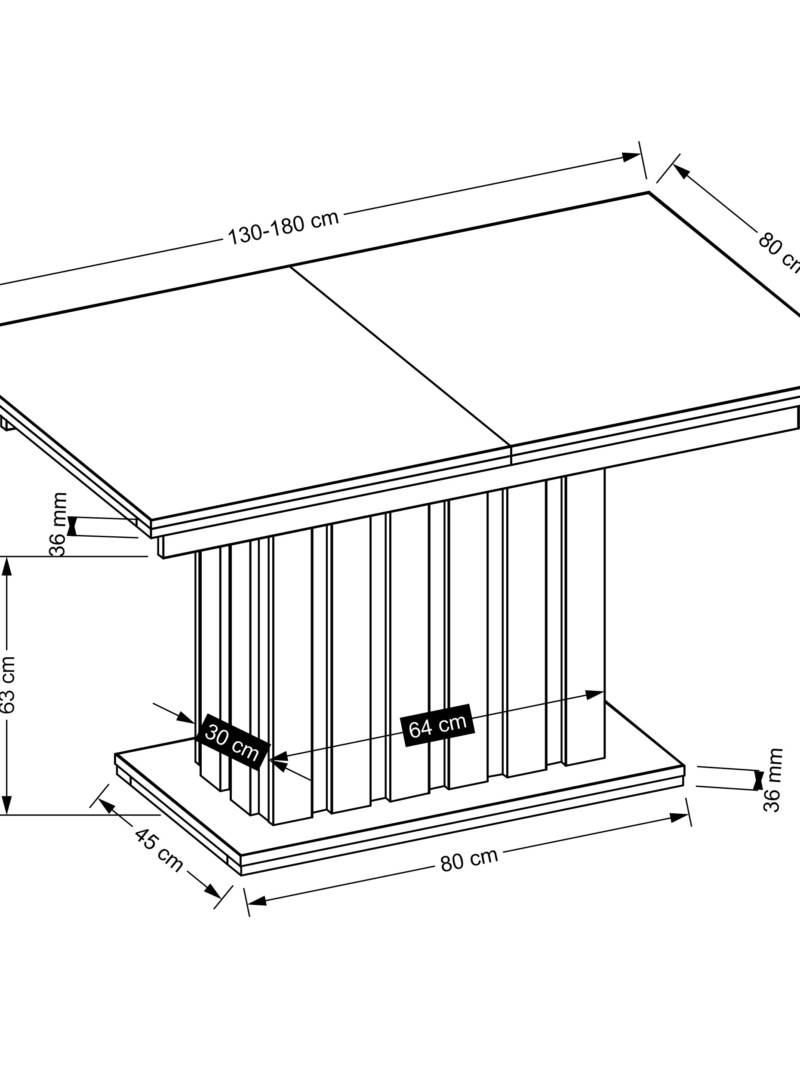 130-180 cm
80 cm
36 mm
63 cm
30 cm
64 cm
36 mm
45 cm
80 cm