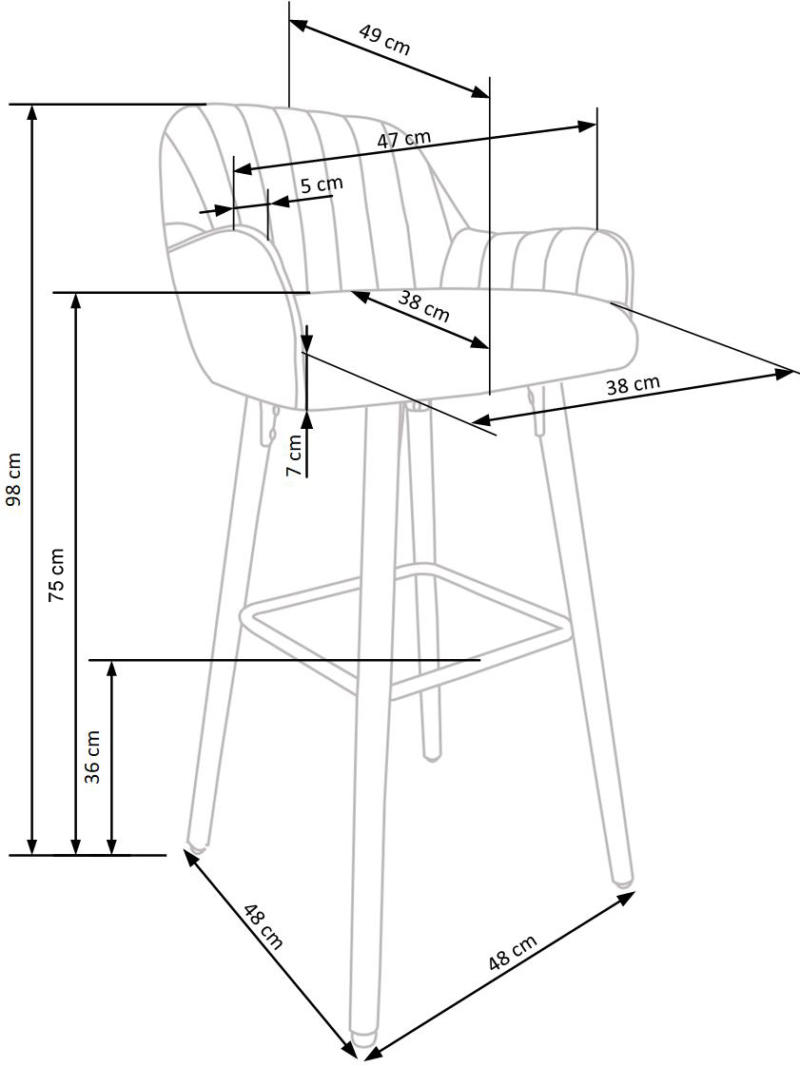 49 cm
47 cm
5 cm
38 cm
38 cm
7 cm
98 cm
75 cm
36 cm
48 cm
48 cm