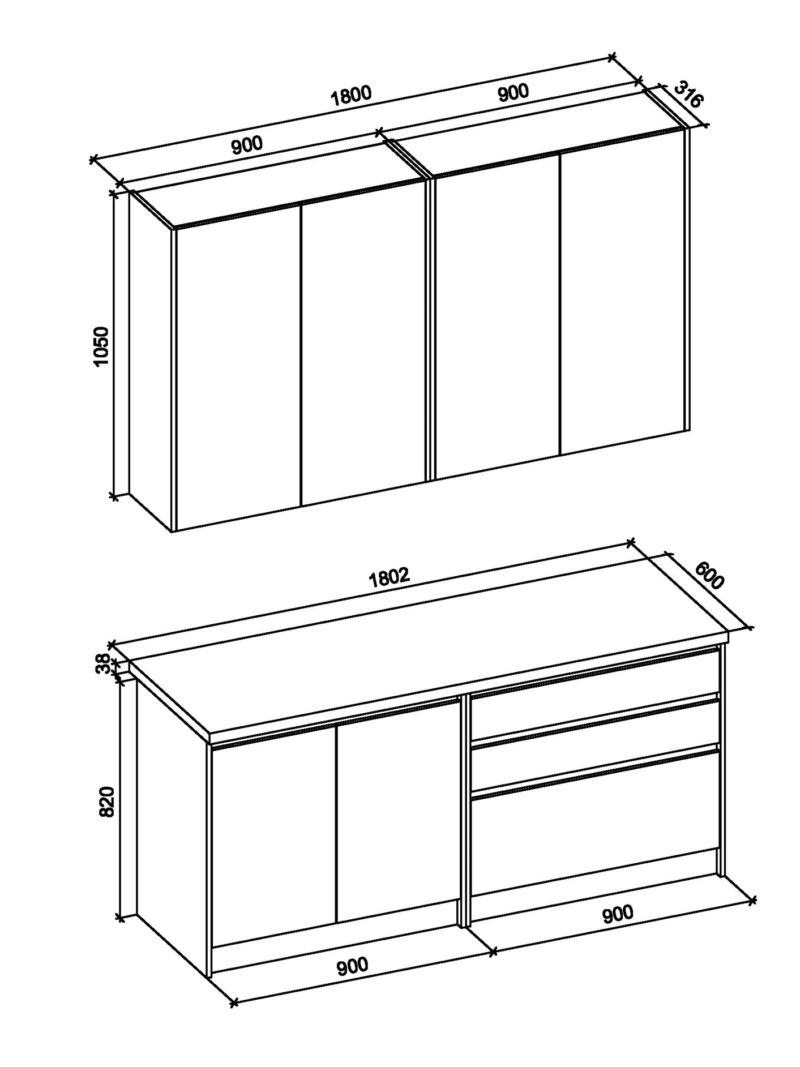 1800
900
900
316
1050
1802
600
38
820
900
900